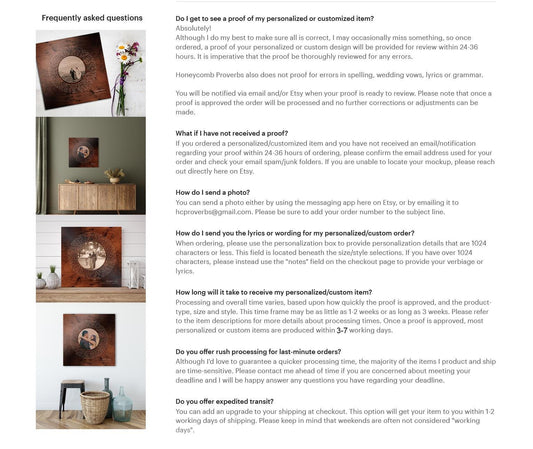 Frequently asked questions

Do I get to see a proof of my personalized or customized item?
Absolutely!
Although I do my best to make sure all is correct, I may occasionally miss something, so once ordered, a proof of your personalized or custom design will be provided for review within 24-36 hours. It is imperative that the proof be thoroughly reviewed for any errors.

Honeycomb Proverbs also does not proof for errors in spelling, wedding vows, lyrics or grammar.

You will be notified via email and/or Etsy when your proof is ready to review. Please note that once a proof is approved the order will be processed and no further corrections or adjustments can be made.

What if I have not received a proof?
If you ordered a personalized/customized item and you have not received an email/notification regarding your proof within 24-36 hours of ordering, please confirm the email address used for your order and check your email spam/junk folders. If you are unable to locate your mockup, please reach out directly here on Etsy.

How do I send a photo?
You can send a photo either by using the messaging app here on Etsy, or by emailing it to hcproverbs@gmail.com. Please be sure to add your order number to the subject line.

How do I send you the lyrics or wording for my personalized/custom order?
When ordering, please use the personalization box to provide personalization details that are 1024 characters or less. This field is located beneath the size/style selections. If you have over 1024 characters, please instead use the "notes" field on the checkout page to provide your verbiage or lyrics.

How long will it take to receive my personalized/custom item?
Processing and overall time varies, based upon how quickly the proof is approved, and the product-type, size and style. This time frame may be as little as 1-2 weeks or as long as 3 weeks. Please refer to the item descriptions for more details about processing times. Once a proof is approved, most personalized or custom items are produced within 3-7 working days.

Do you offer rush processing for last-minute orders?
Although I'd love to guarantee a quicker processing time, the majority of the items I product and ship are time-sensitive. Please contact me ahead of time if you are concerned about meeting your deadline and I will be happy answer any questions you have regarding your deadline.

Do you offer expedited transit?
You can add an upgrade to your shipping at checkout. This option will get your item to you within 1-2 working days of shipping. Please keep in mind that weekends are often not considered "working days".